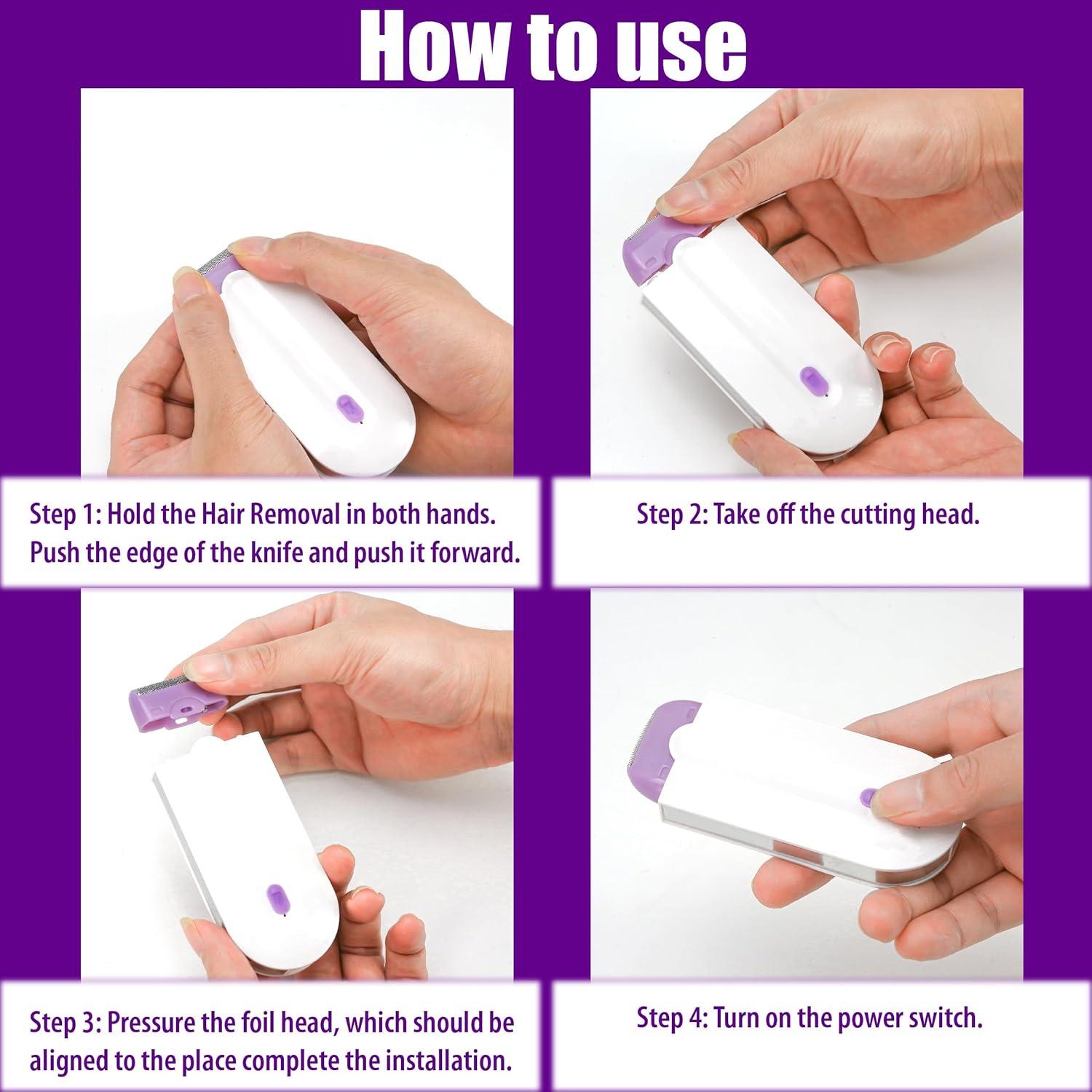 How to use

Step 1: Hold the Hair Removal in both hands. Push the edge of the knife and push it forward.

Step 2: Take off the cutting head.

Step 3: Pressure the foil head, which should be aligned to the place complete the installation.

Step 4: Turn on the power switch.